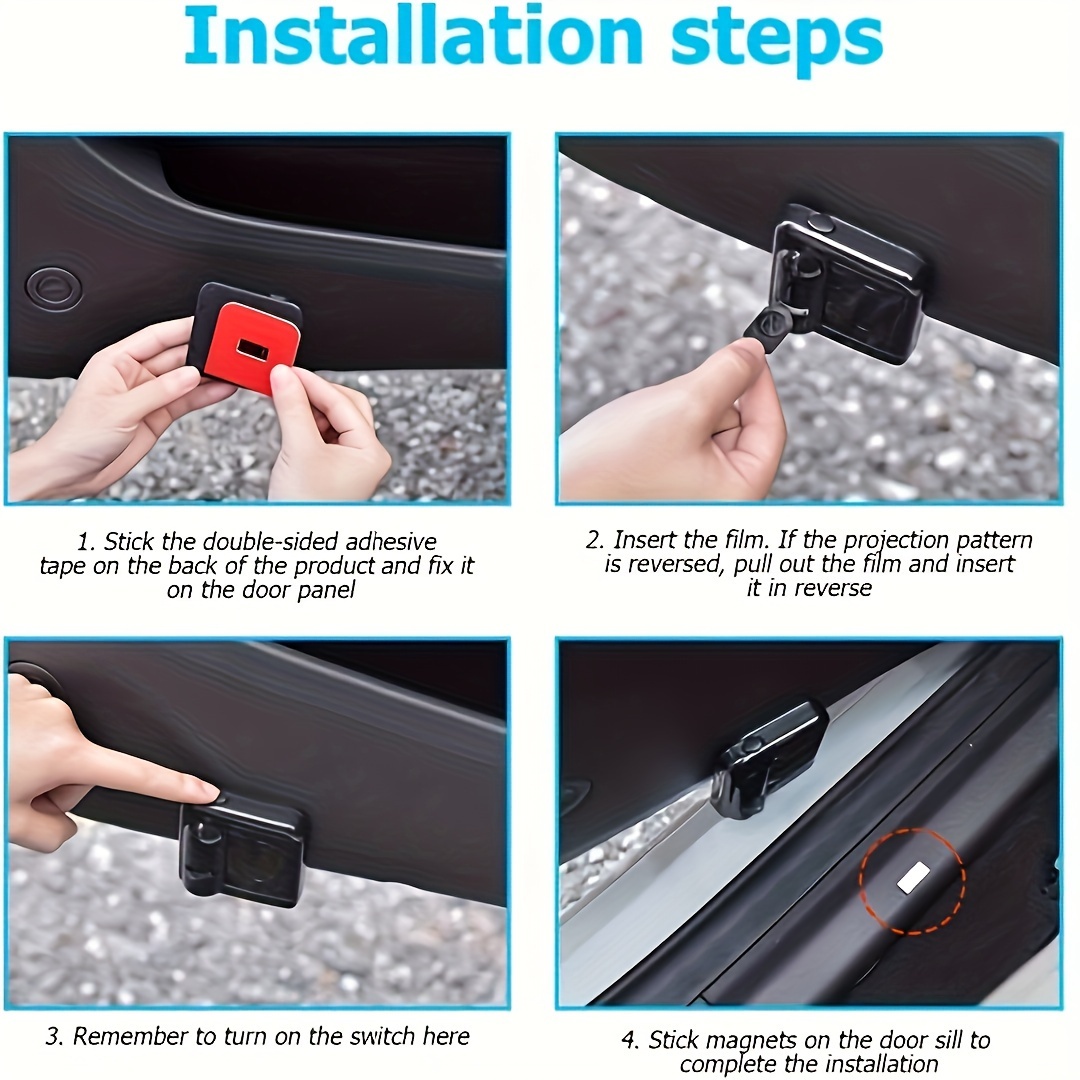 Installation steps

1. Stick the double-sided adhesive tape on the back of the product and fix it on the door panel

2. Insert the film. If the projection pattern is reversed, pull out the film and insert it in reverse

3. Remember to turn on the switch here

4. Stick magnets on the door sill to complete the installation